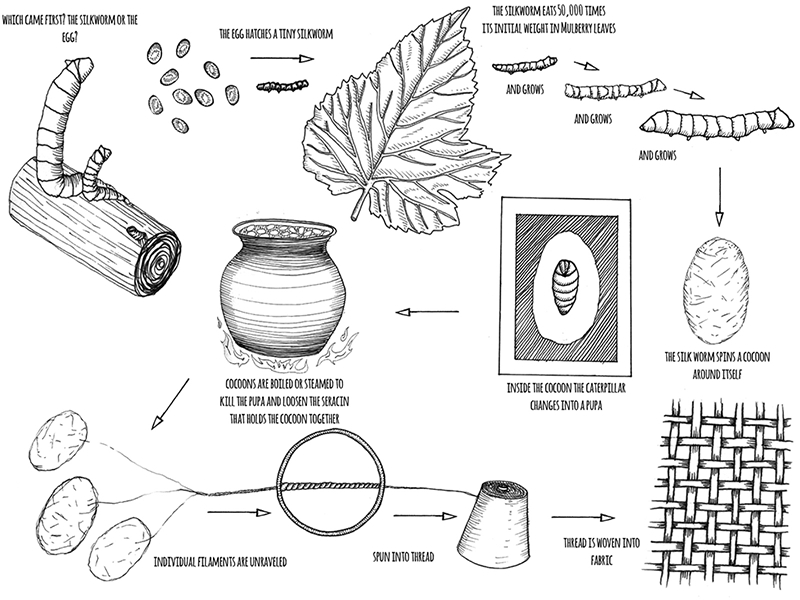 WHICH CAME FIRST? THE SILKWORM OR THE EGG?

THE EGG HATCHES A TINY SILKWORM

THE SILKWORM EATS 50,000 TIMES ITS INITIAL WEIGHT IN MULBERRY LEAVES

AND GROWS

AND GROWS

AND GROWS

THE SILK WORM SPINS A COCOON AROUND ITSELF

INSIDE THE COCOON THE CATERPILLAR CHANGES INTO A PUPA

COCOONS ARE BOILED OR STEAMED TO KILL THE PUPA AND LOOSEN THE SERACIN THAT HOLDS THE COCOON TOGETHER

INDIVIDUAL FILAMENTS ARE UNRAVELED

SPUN INTO THREAD

THREAD IS WOVEN INTO FABRIC