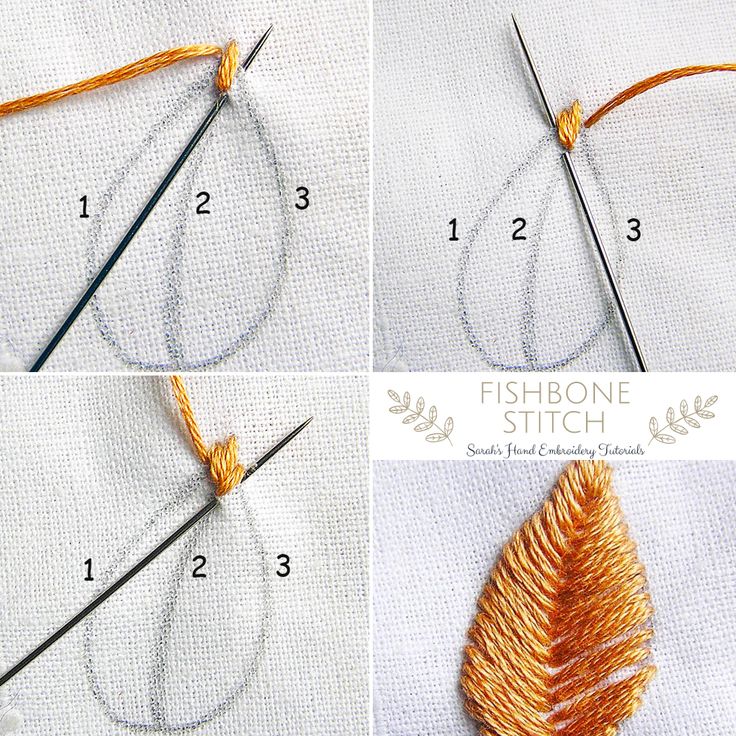 1 2 3

1 2 3

1 2 3

FISHBONE STITCH
Sarah's Hand Embroidery Tutorials